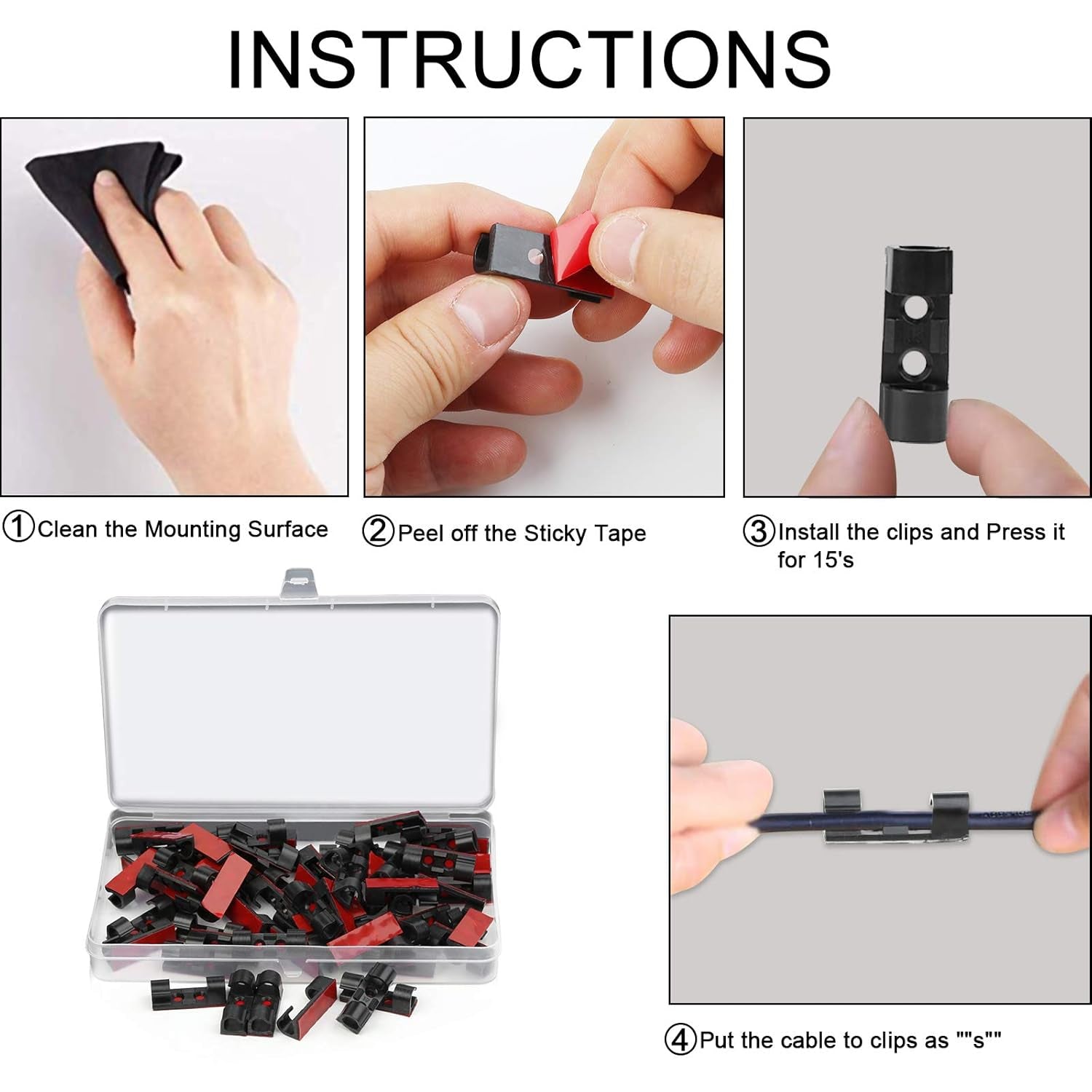 INSTRUCTIONS

①Clean the Mounting Surface

②Peel off the Sticky Tape

③Install the clips and Press it for 15's

④Put the cable to clips as ""s""